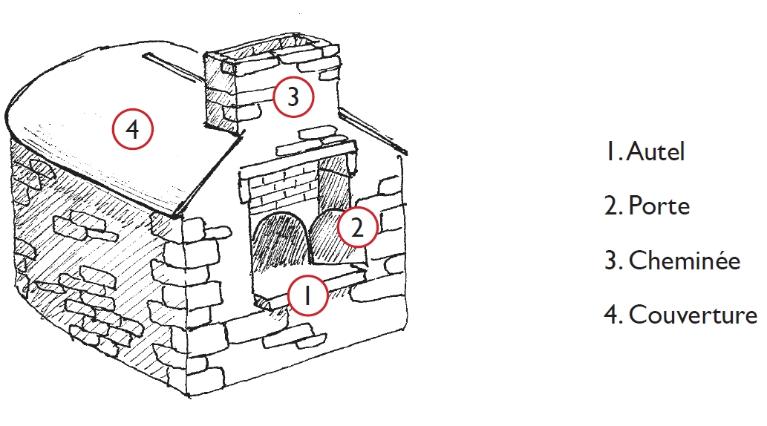 4
3
2
1

1. Autel
2. Porte
3. Cheminée
4. Couverture